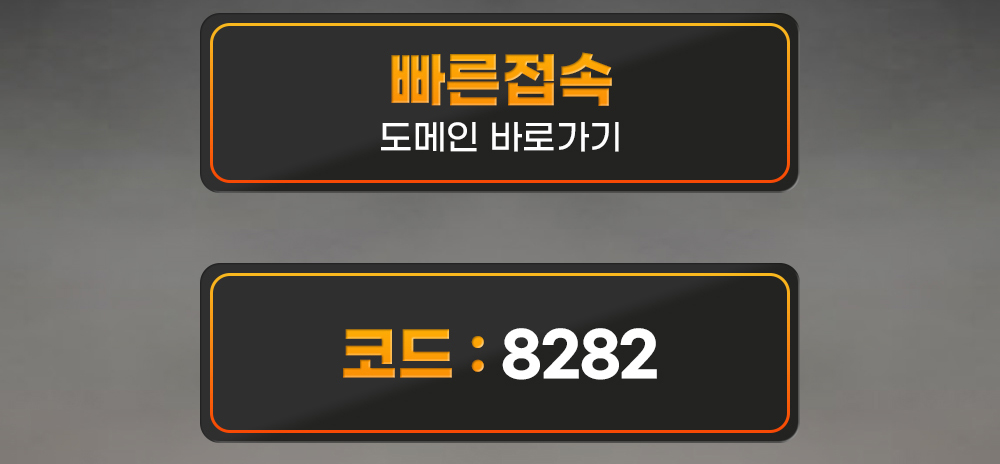 빠른접속
도메인 바로가기

코드 : 8282